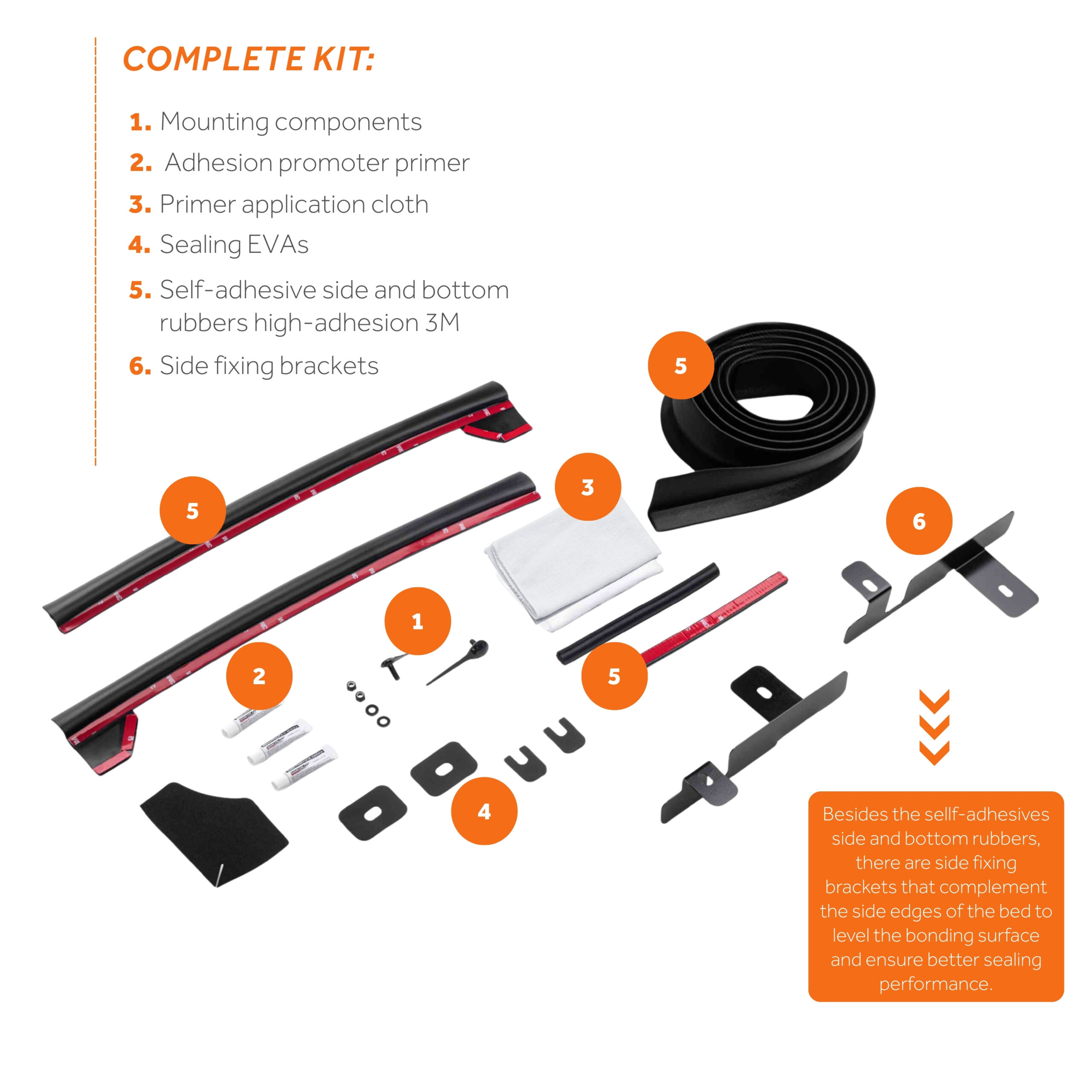 COMPLETE KIT:

1. Mounting components
2. Adhesion promoter primer
3. Primer application cloth
4. Sealing EVAs
5. Self-adhesive side and bottom rubbers high-adhesion 3M
6. Side fixing brackets

5

5

3

6

1

2

5

4

Besides the sellf-adhesives side and bottom rubbers, there are side fixing brackets that complement the side edges of the bed to level the bonding surface and ensure better sealing performance.